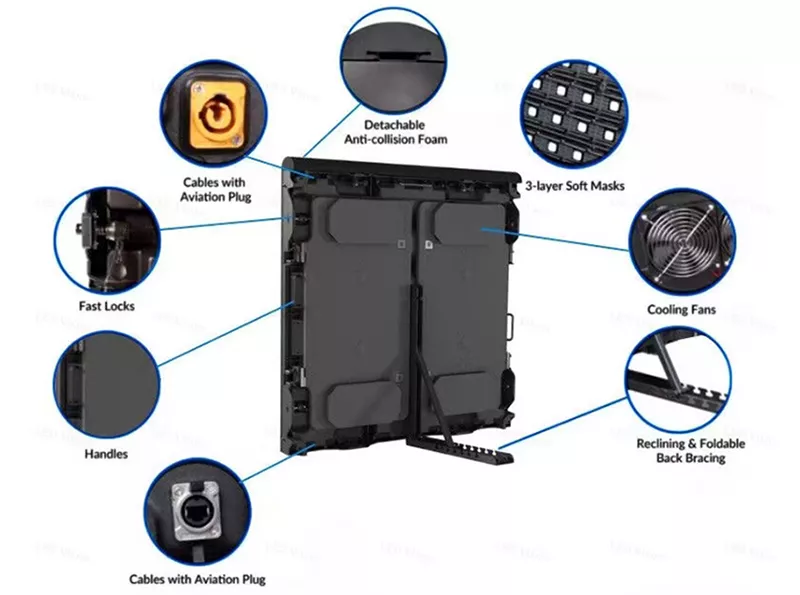 Detachable Anti-collision Foam

Cables with Aviation Plug

3-layer Soft Masks

Fast Locks

Cooling Fans

Handles

Reclining & Foldable Back Bracing

Cables with Aviation Plug